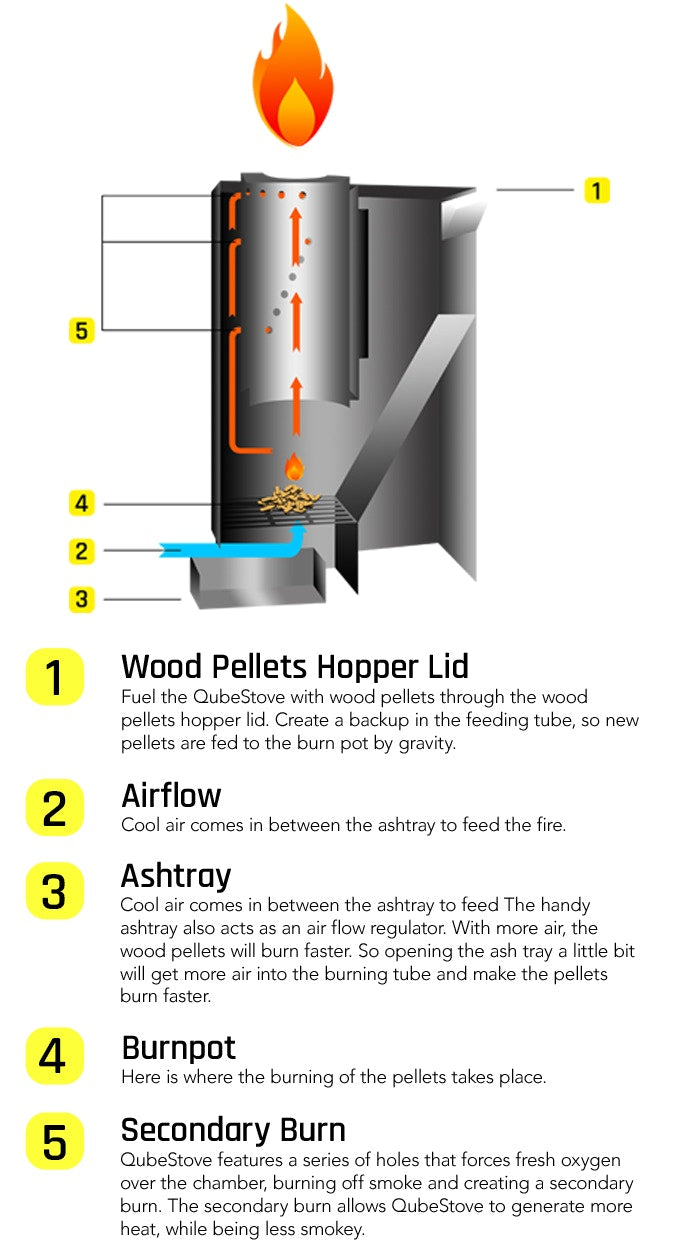 1

5

4

2

3

1
Wood Pellets Hopper Lid
Fuel the QubeStove with wood pellets through the wood pellets hopper lid. Create a backup in the feeding tube, so new pellets are fed to the burn pot by gravity.

2
Airflow
Cool air comes in between the ashtray to feed the fire.

3
Ashtray
Cool air comes in between the ashtray to feed The handy ashtray also acts as an air flow regulator. With more air, the wood pellets will burn faster. So opening the ash tray a little bit will get more air into the burning tube and make the pellets burn faster.

4
Burnpot
Here is where the burning of the pellets takes place.

5
Secondary Burn
QubeStove features a series of holes that forces fresh oxygen over the chamber, burning off smoke and creating a secondary burn. The secondary burn allows QubeStove to generate more heat, while being less smokey.